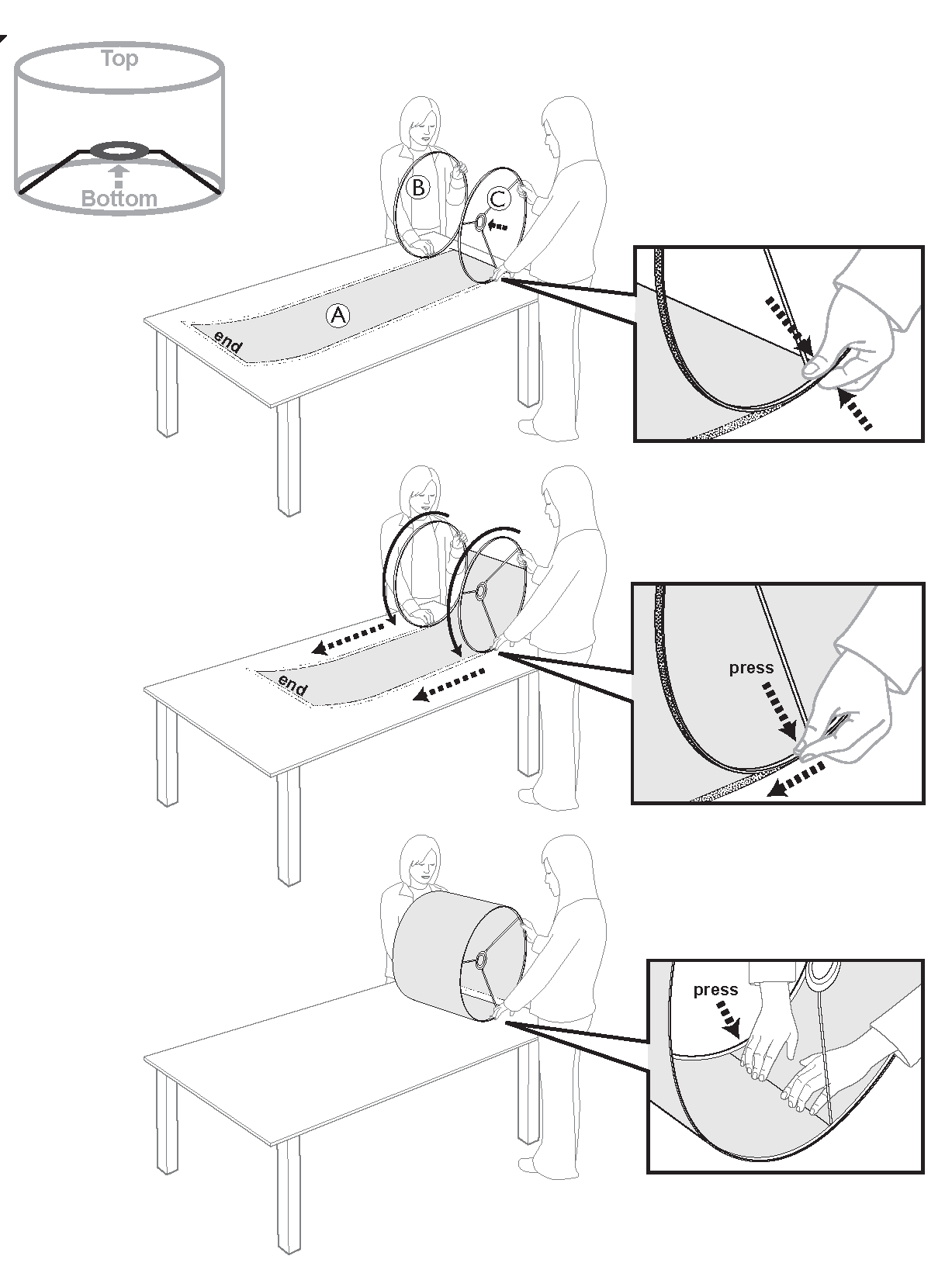 Top

Bottom

B

C

A

end

end

press

press