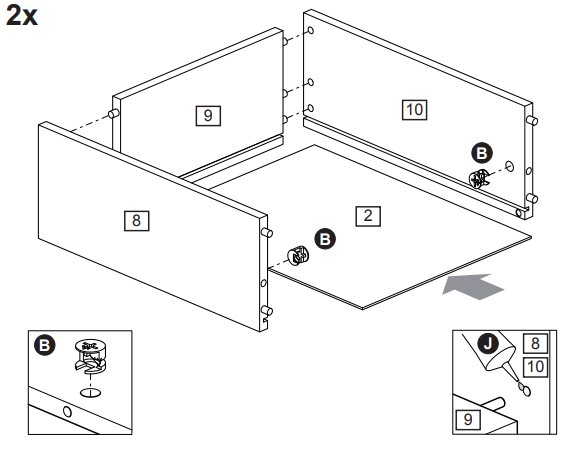 2x

9

10

B

8

2

B

B

J

8

10

9