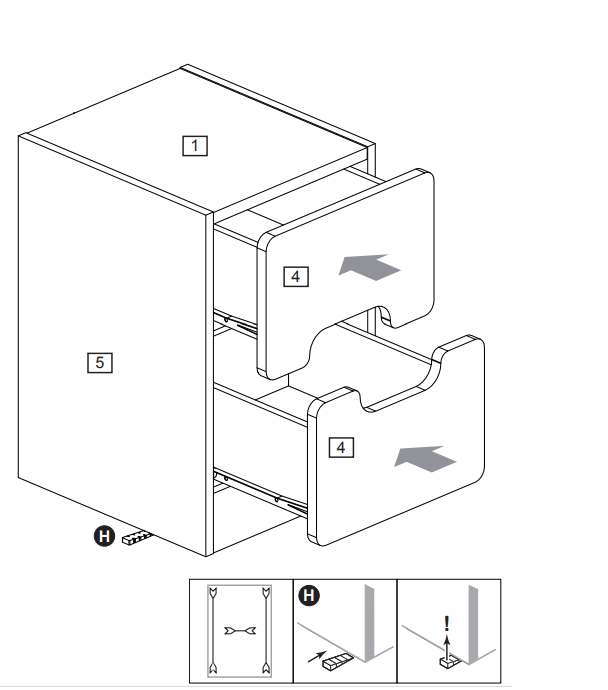 1

4

5

4

H

H

!