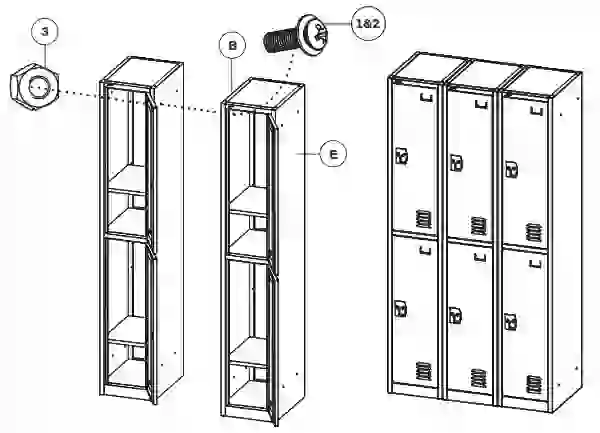 3

B

1&2

E