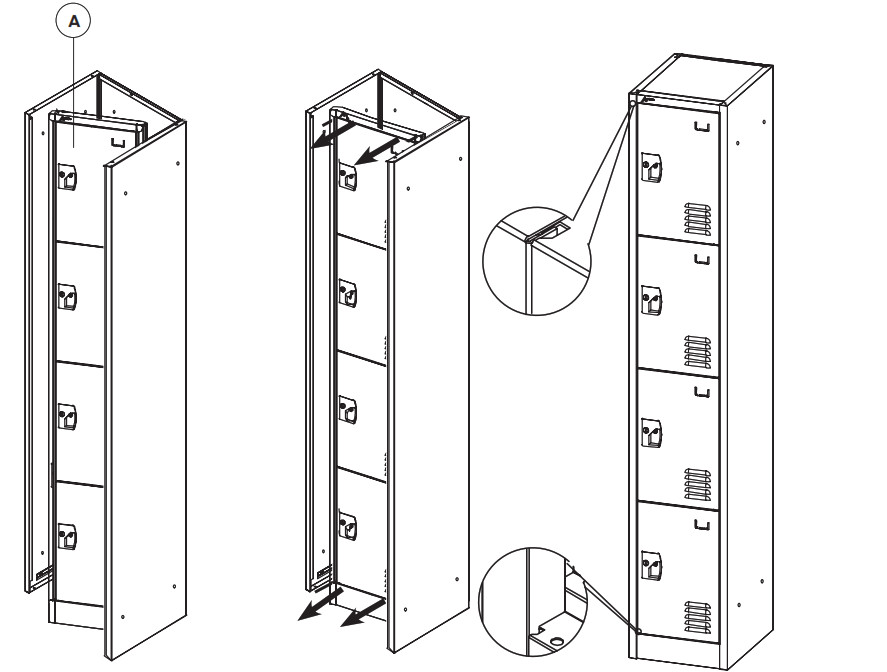 A