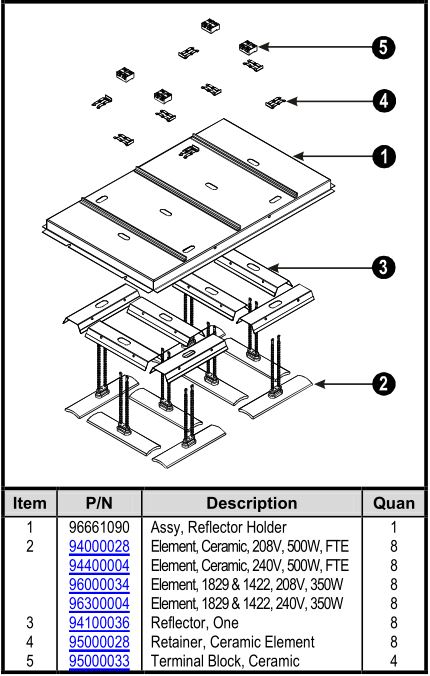 5

4

1

3

2

| Item | P/N | Description | Quan |
|---|---|---|---|
| 1 | 96661090 | Assy, Reflector Holder | 1 |
| 2 | 94000028 | Element, Ceramic, 208V, 500W, FTE | 8 |
| | 94400004 | Element, Ceramic, 240V, 500W, FTE | 8 |
| | 96000034 | Element, 1829 & 1422, 208V, 350W | 8 |
| | 96300004 | Element, 1829 & 1422, 240V, 350W | 8 |
| 3 | 94100036 | Reflector, One | 8 |
| 4 | 95000028 | Retainer, Ceramic Element | 8 |
| 5 | 95000033 | Terminal Block, Ceramic | 4 |