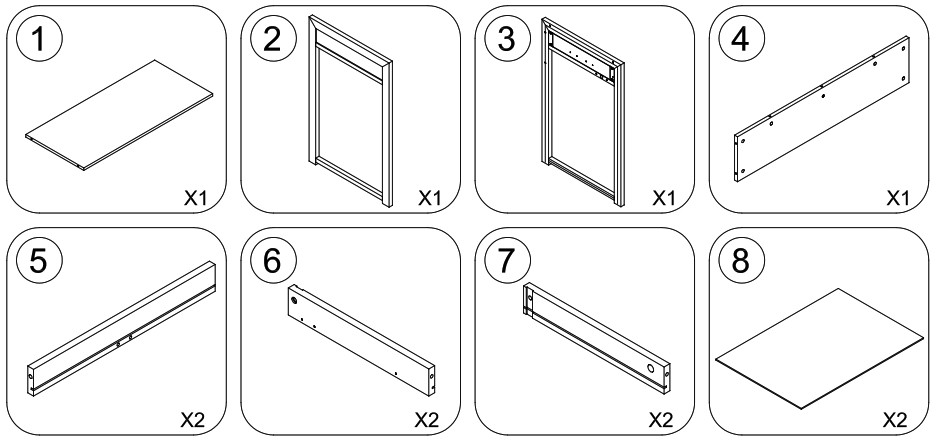 1
X1
2
X1
3
X1
4
X1
5
X2
6
X2
7
X2
8
X2