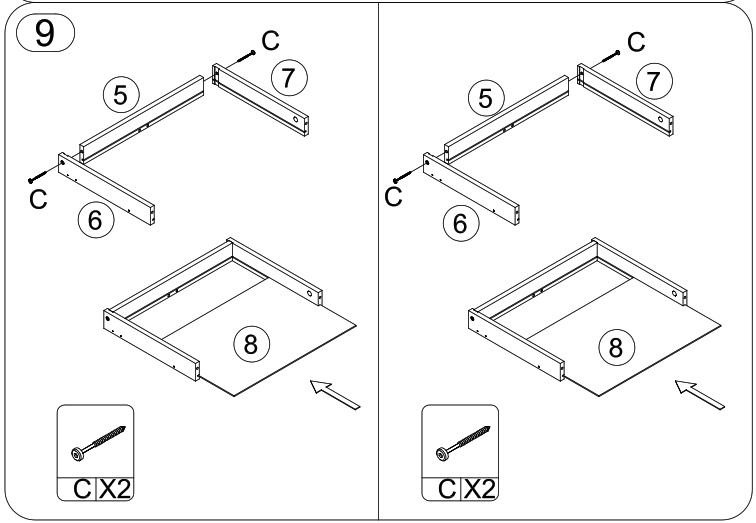 9

C

5

7

C

6

8

C X2

C

5

7

C

6

8

C X2