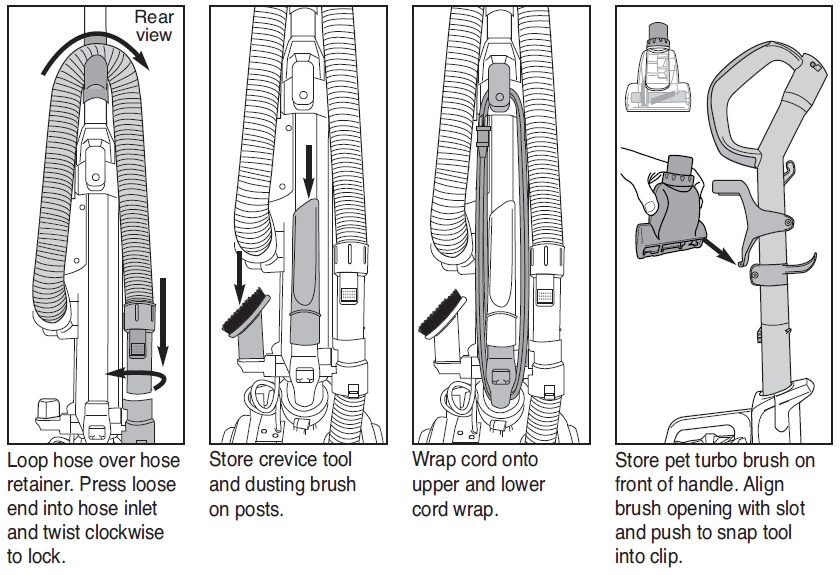 Rear view

Loop hose over hose retainer. Press loose end into hose inlet and twist clockwise to lock.

Store crevice tool and dusting brush on posts.

Wrap cord onto upper and lower cord wrap.

Store pet turbo brush on front of handle. Align brush opening with slot and push to snap tool into clip.