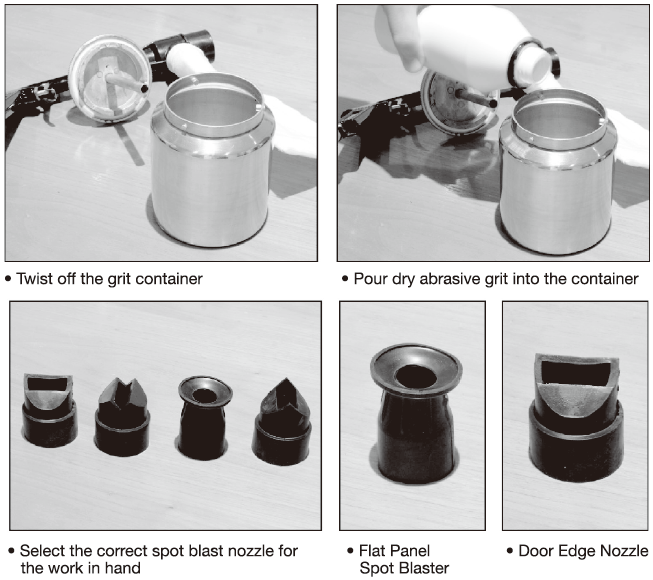 • Twist off the grit container

• Pour dry abrasive grit into the container

• Select the correct spot blast nozzle for the work in hand

• Flat Panel Spot Blaster

• Door Edge Nozzle