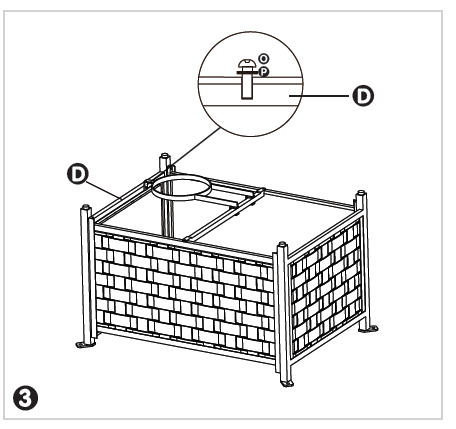 O
P
D
D
3