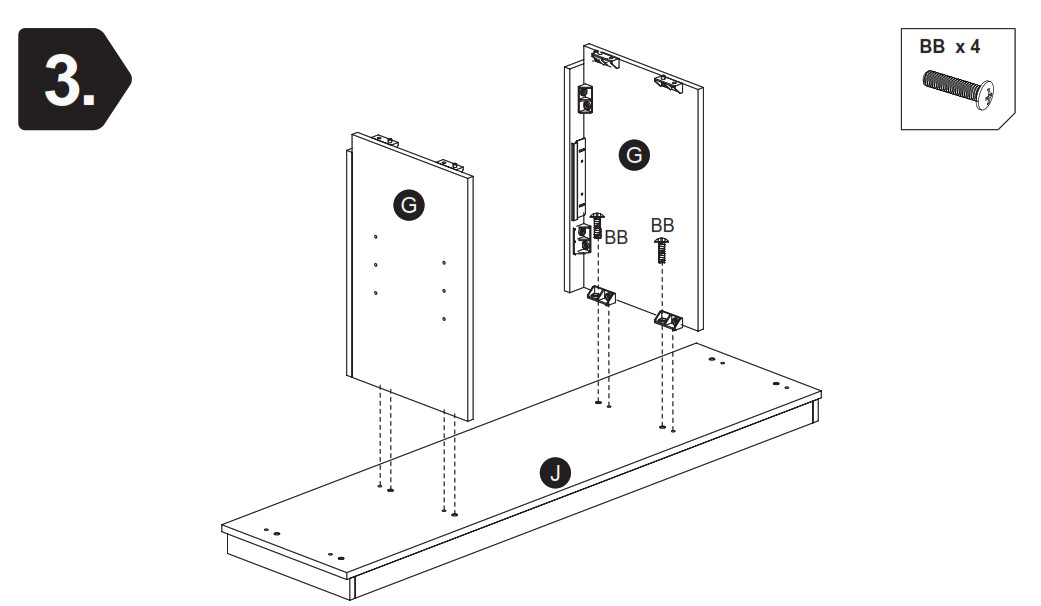 3.

BB x 4

G

G

BB

BB

J