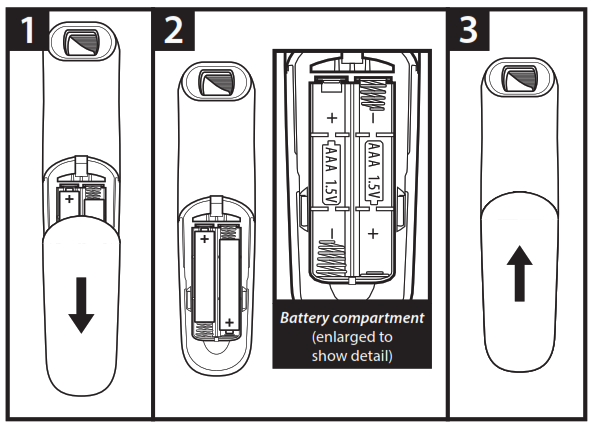 1

+

2

+

+

+

−

AAA 1.5V

AAA 1.5V

−

+

Battery compartment (enlarged to show detail)

3