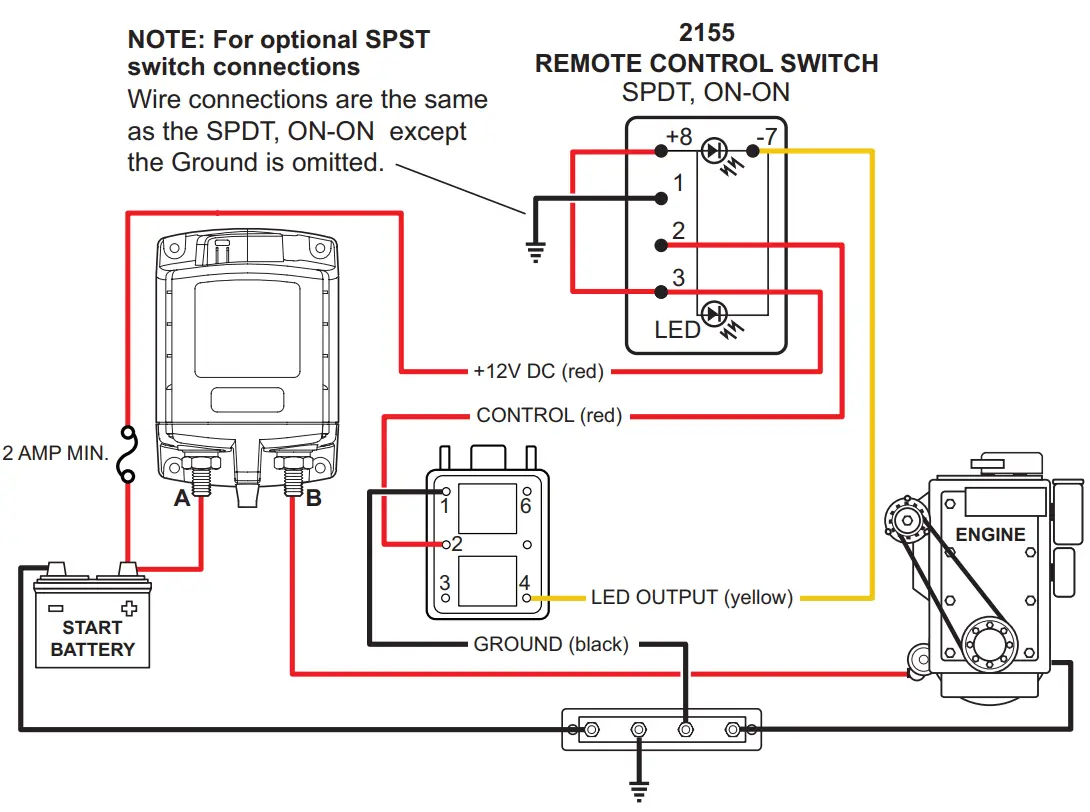 NOTE: For optional SPST switch connections
Wire connections are the same as the SPDT, ON-ON except the Ground is omitted.

2155
REMOTE CONTROL SWITCH
SPDT, ON-ON

+8
-7
1
2
3
LED

+12V DC (red)
CONTROL (red)
2 AMP MIN.
A
B
1
6
2
3
4
LED OUTPUT (yellow)
GROUND (black)
START BATTERY
ENGINE