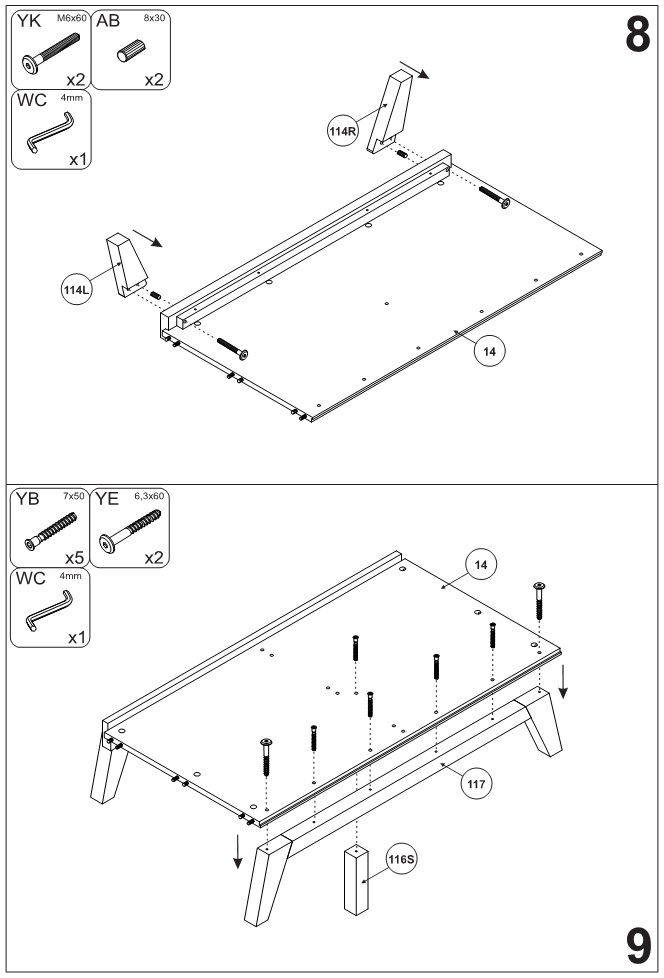 YK M6x60 x2
AB 8x30 x2
WC 4mm x1

8

114R
114L
14

YB 7x50 x5
YE 6,3x60 x2
WC 4mm x1

14
117
116S

9