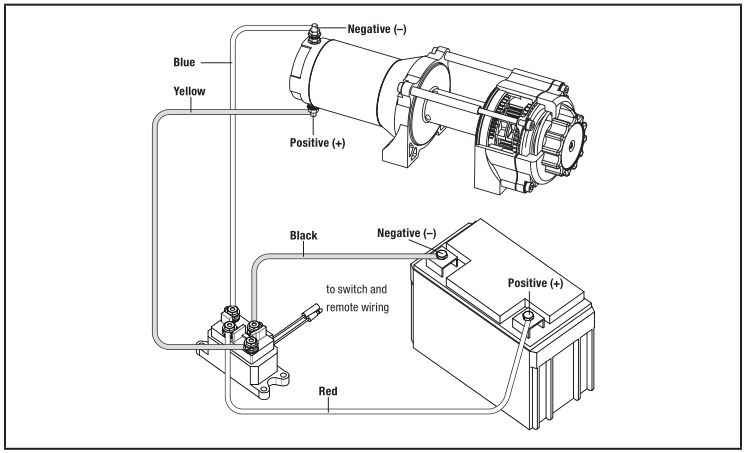 Negative (–)

Blue

Yellow

Positive (+)

Black

Negative (–)

to switch and remote wiring

Positive (+)

Red