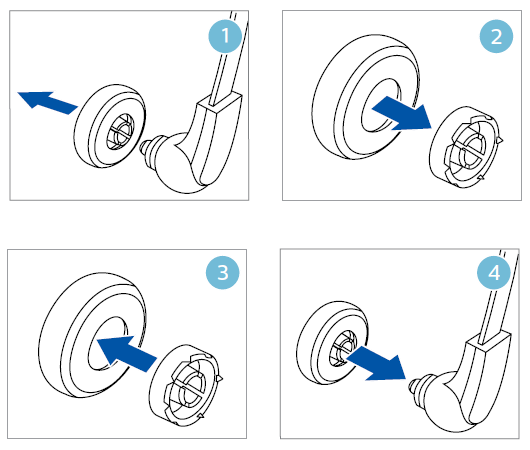 1

2

3

4