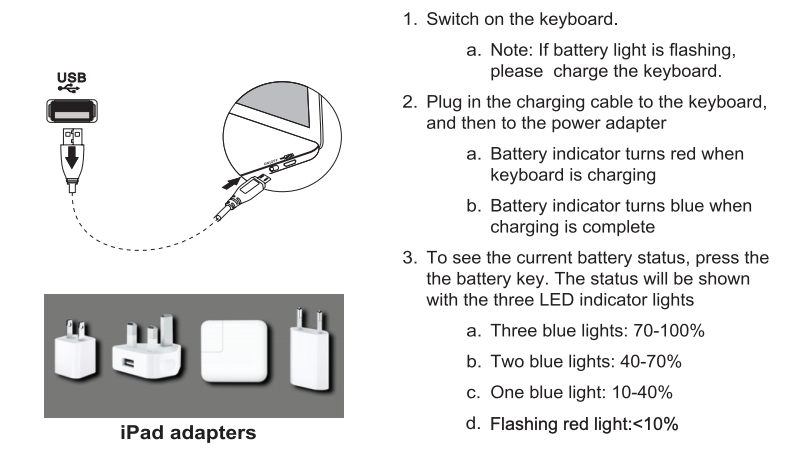 USB

iPad adapters

1. Switch on the keyboard.

a. Note: If battery light is flashing, please charge the keyboard.

2. Plug in the charging cable to the keyboard, and then to the power adapter

a. Battery indicator turns red when keyboard is charging

b. Battery indicator turns blue when charging is complete

3. To see the current battery status, press the the battery key. The status will be shown with the three LED indicator lights

a. Three blue lights: 70-100%

b. Two blue lights: 40-70%

c. One blue light: 10-40%

d. Flashing red light:<10%