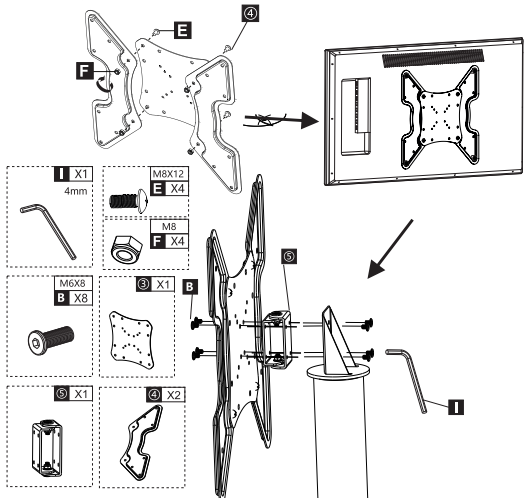 E
④
F

I X1
4mm

M8X12
E X4

M8
F X4

M6X8
B X8

③ X1

⑤ X1

④ X2

B
⑤
I