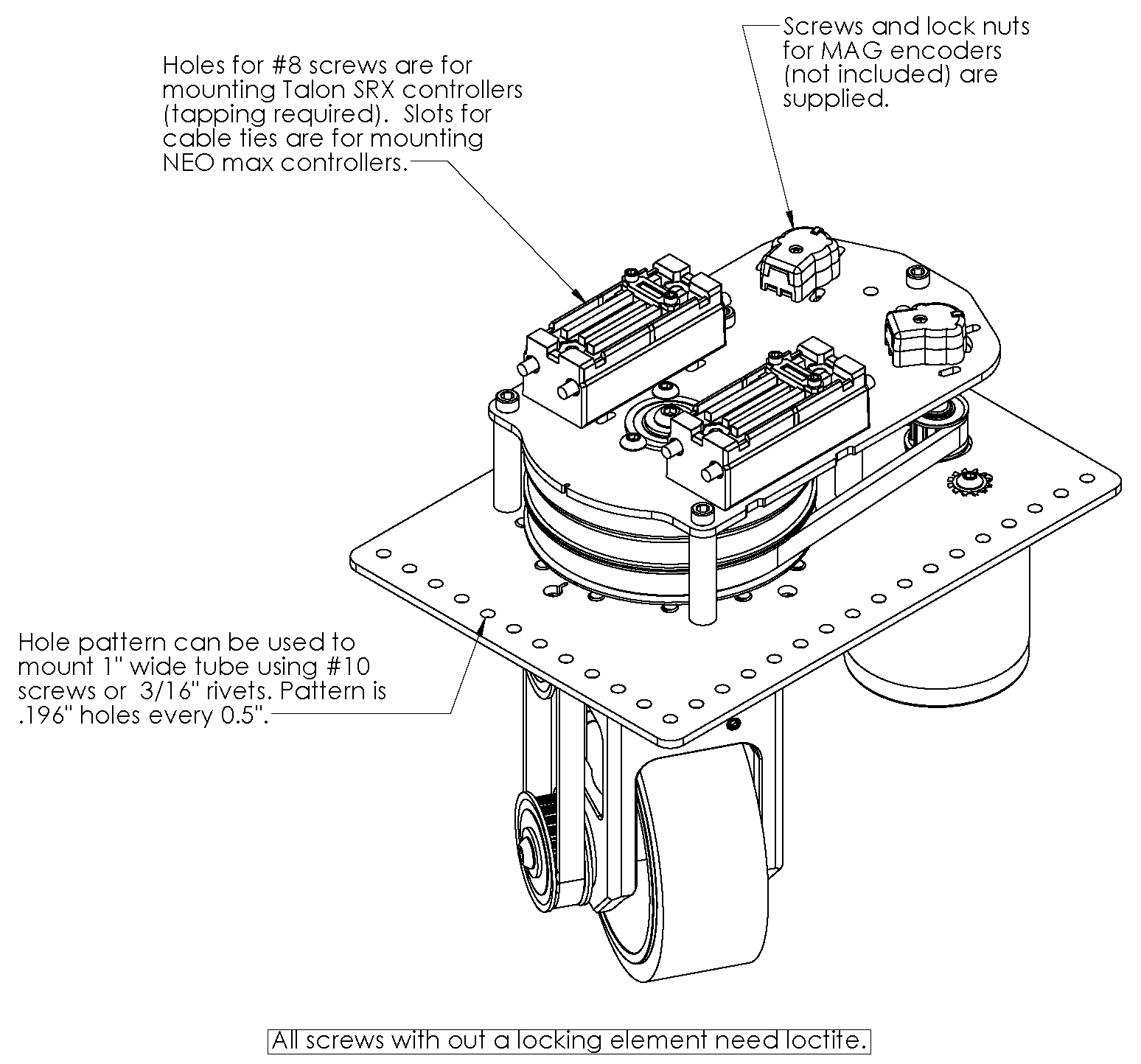 Holes for #8 screws are for mounting Talon SRX controllers (tapping required). Slots for cable ties are for mounting NEO max controllers.

Screws and lock nuts for MAG encoders (not included) are supplied.

Hole pattern can be used to mount 1" wide tube using #10 screws or 3/16" rivets. Pattern is .196" holes every 0.5".

All screws with out a locking element need loctite.