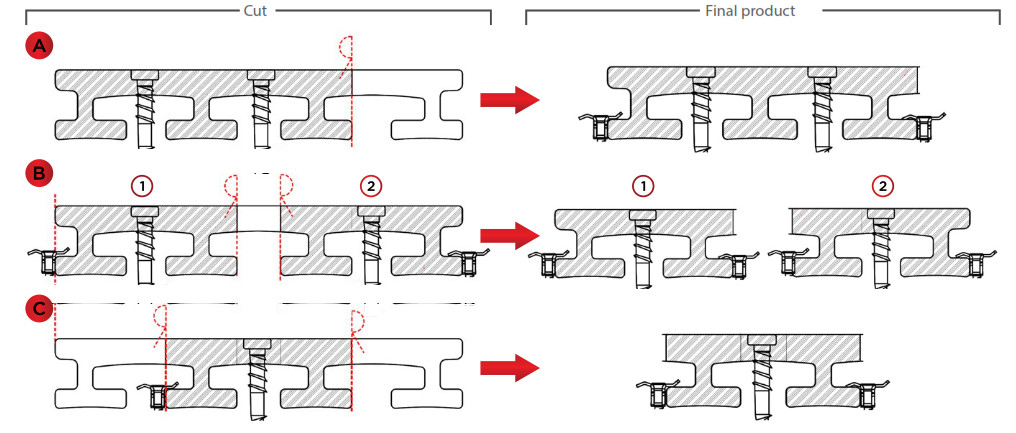 Cut

Final product

A

B

1

2

1

2

C