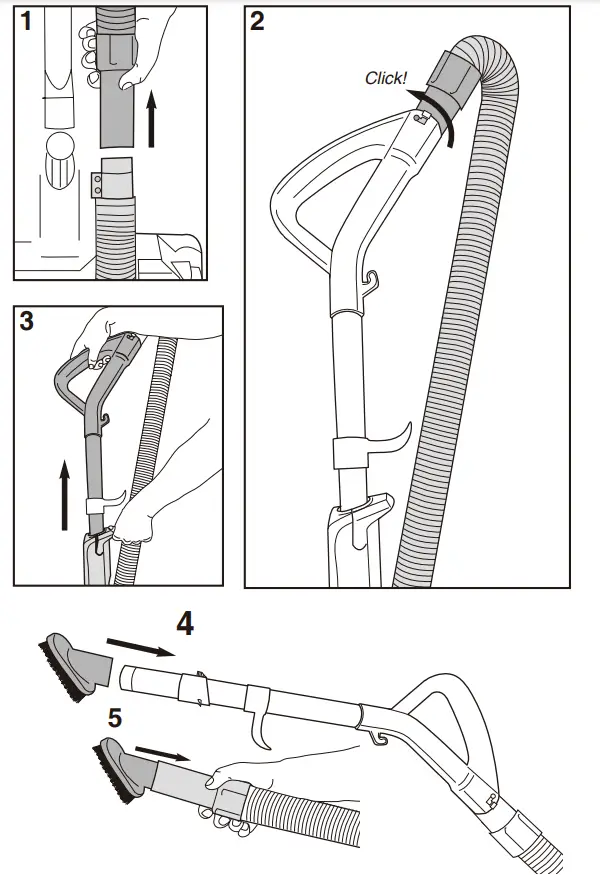 1

2

Click!

3

4

5