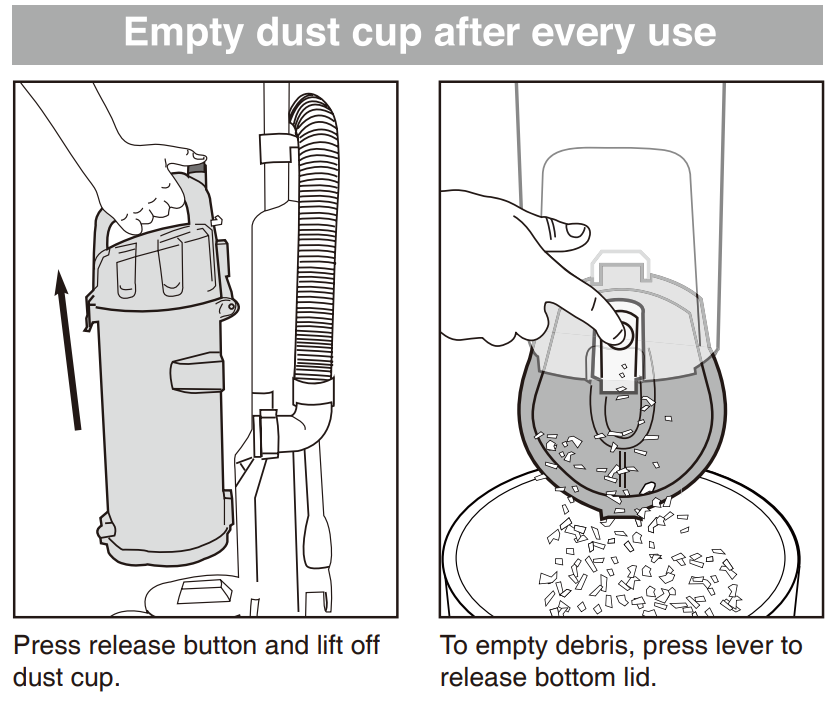 Empty dust cup after every use

Press release button and lift off dust cup.

To empty debris, press lever to release bottom lid.