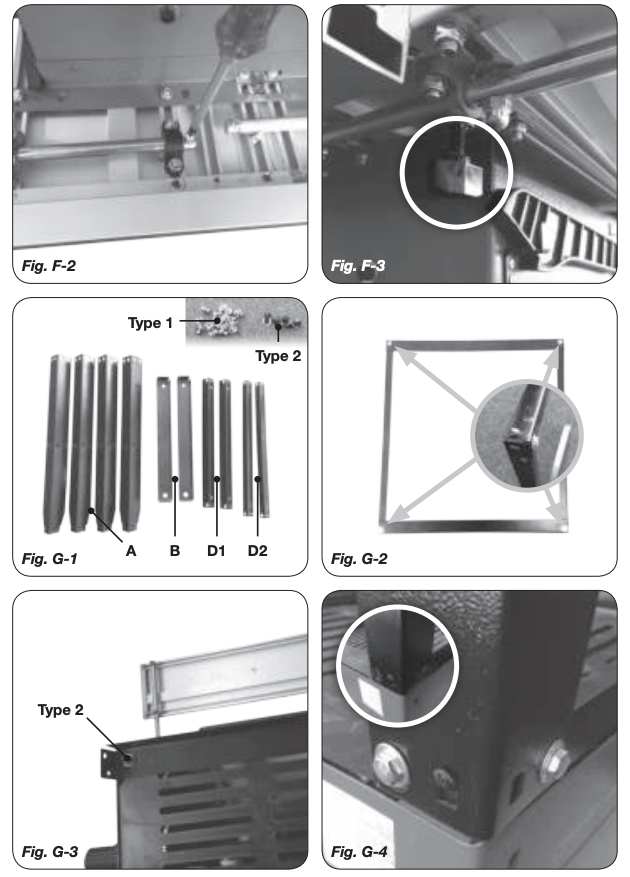 Fig. F-2

Fig. F-3

Type 1

Type 2

A

B

D1

D2

Fig. G-1

Fig. G-2

Type 2

Fig. G-3

Fig. G-4