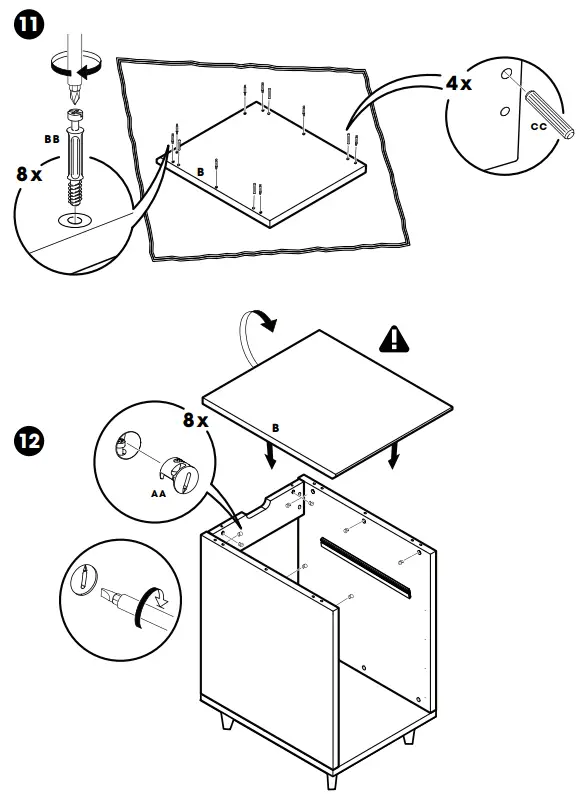 11

BB

8 x

B

4 x

CC

12

8 x

AA

B