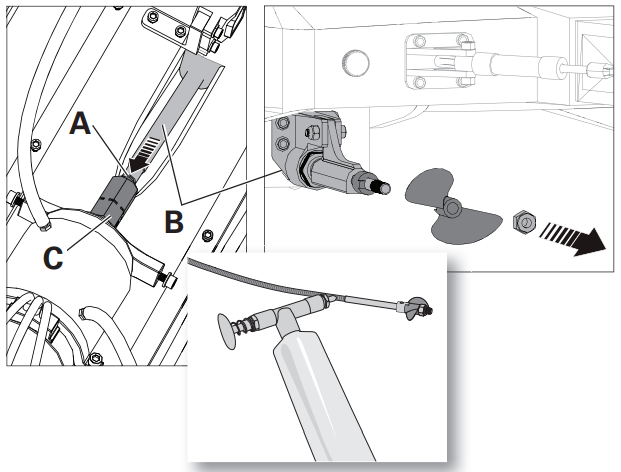 A

B

C