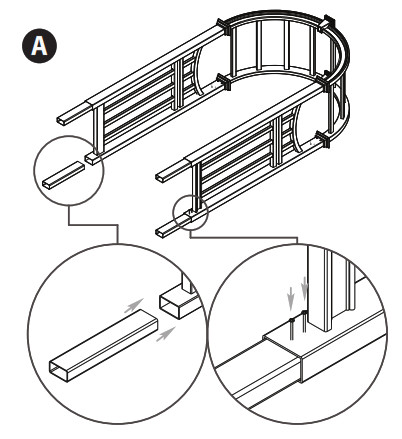 A