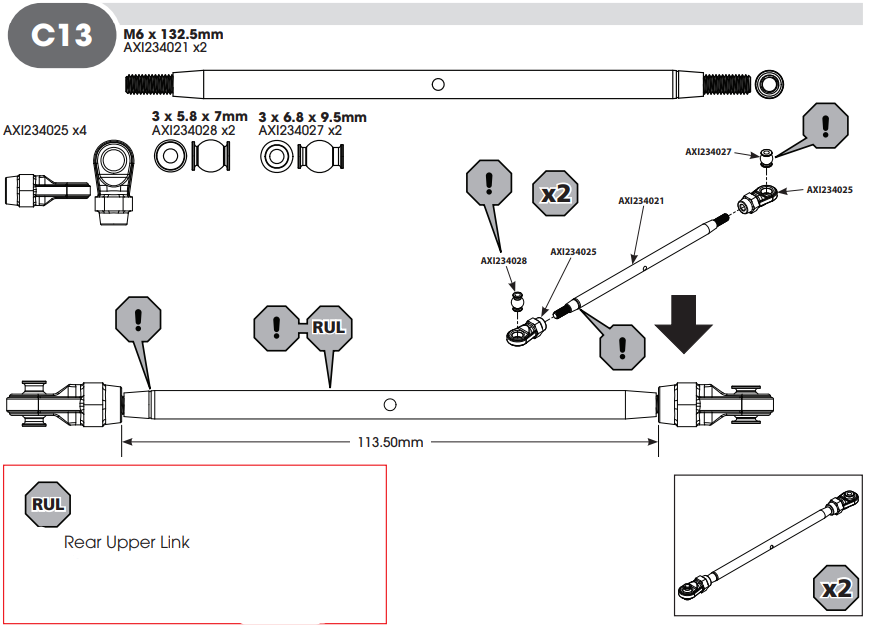 C13

M6 x 132.5mm
AXI234021 x2

AXI234025 x4

3 x 5.8 x 7mm
AXI234028 x2

3 x 6.8 x 9.5mm
AXI234027 x2

!

AXI234027

AXI234025

!

x2

AXI234021

AXI234028

AXI234025

!

!

! RUL

113.50mm

RUL
Rear Upper Link

x2