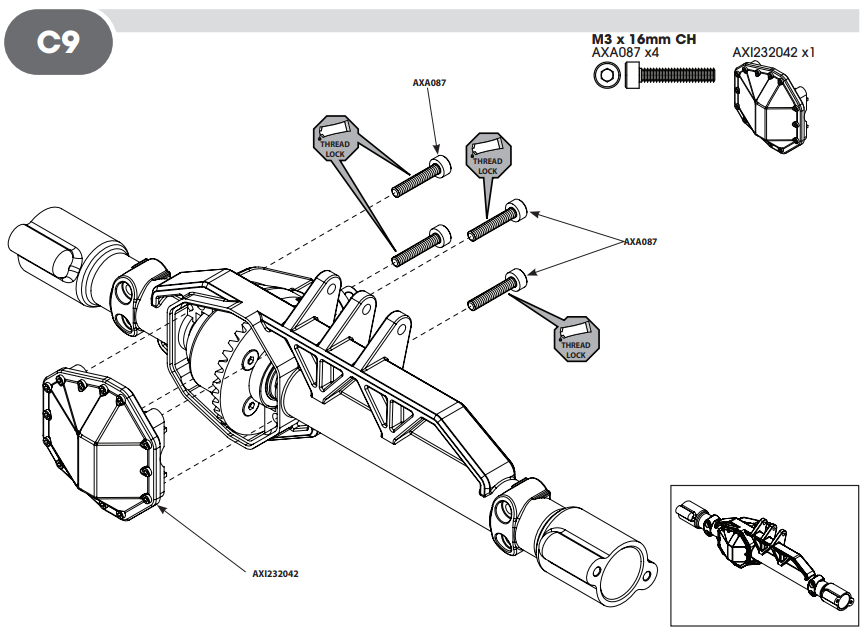 C9

M3 x 16mm CH
AXA087 x4

AXI232042 x1

AXA087

THREAD LOCK

THREAD LOCK

AXA087

THREAD LOCK

AXI232042