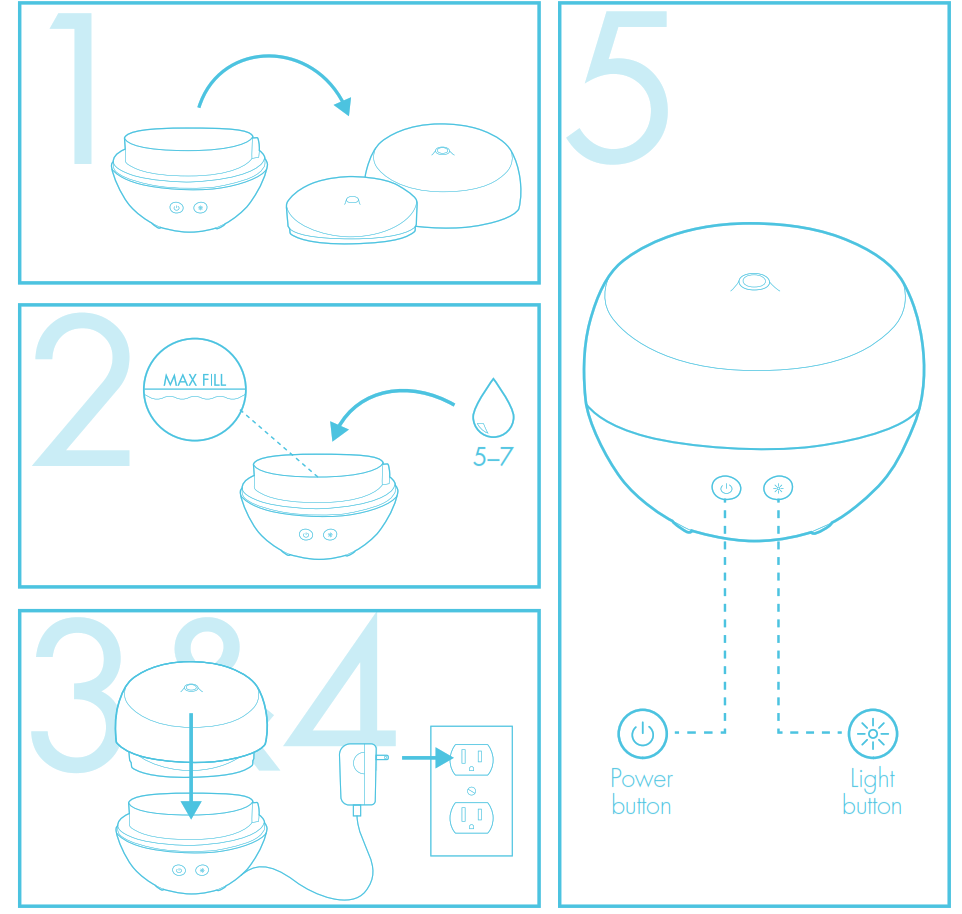 1

2

MAX FILL

5–7

3 & 4

5

Power button

Light button