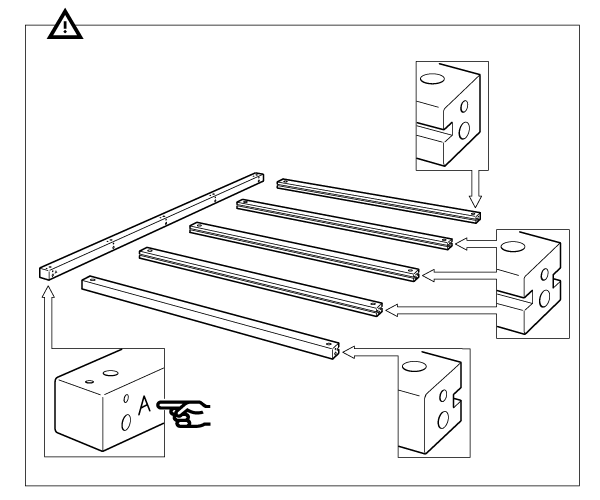 A