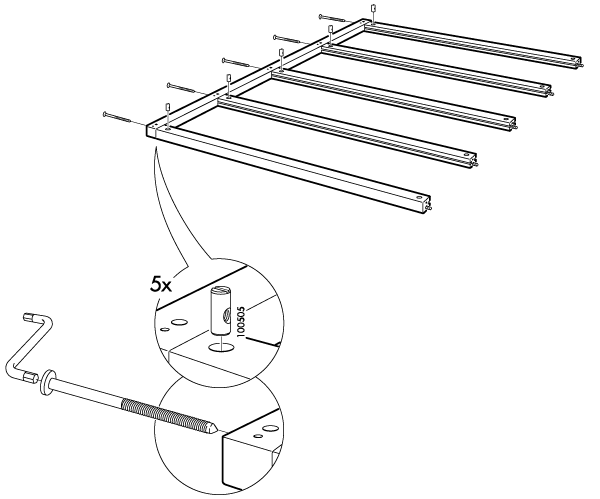 5x

100505