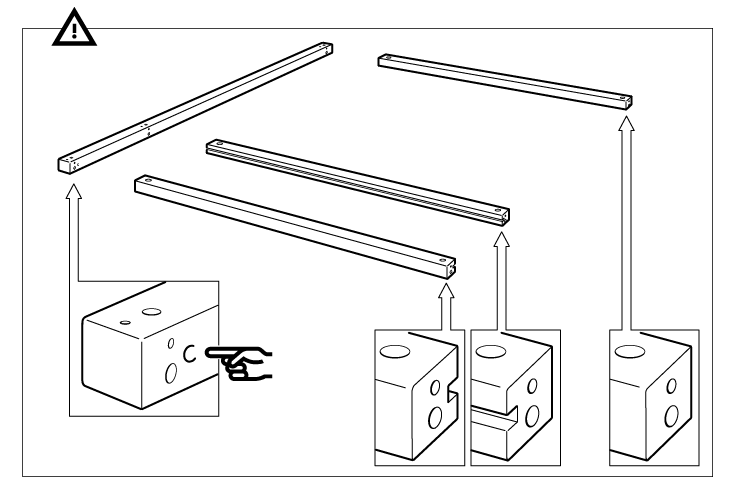 C