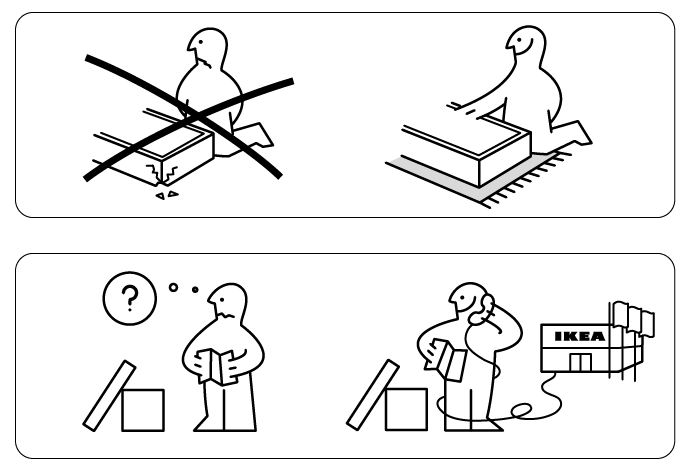 ?

IKEA