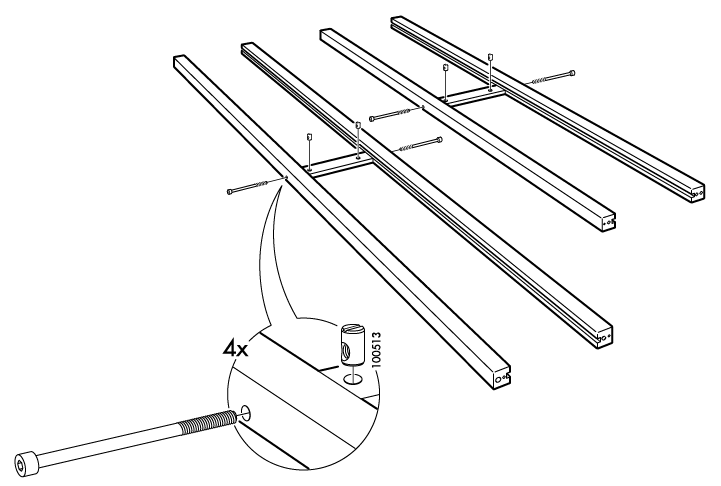 4x

100513