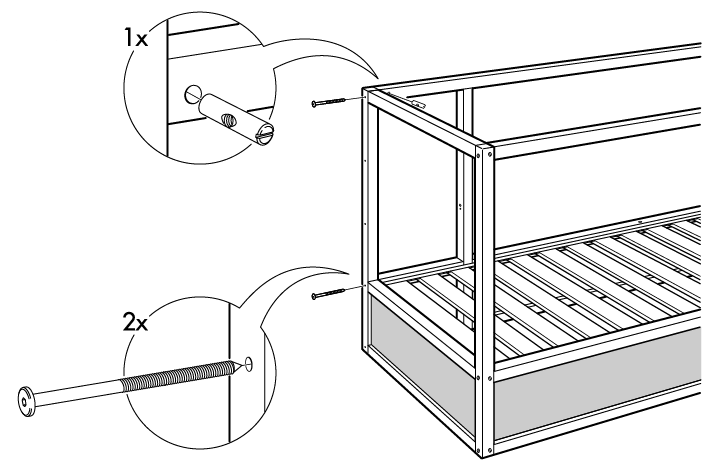 1x

2x