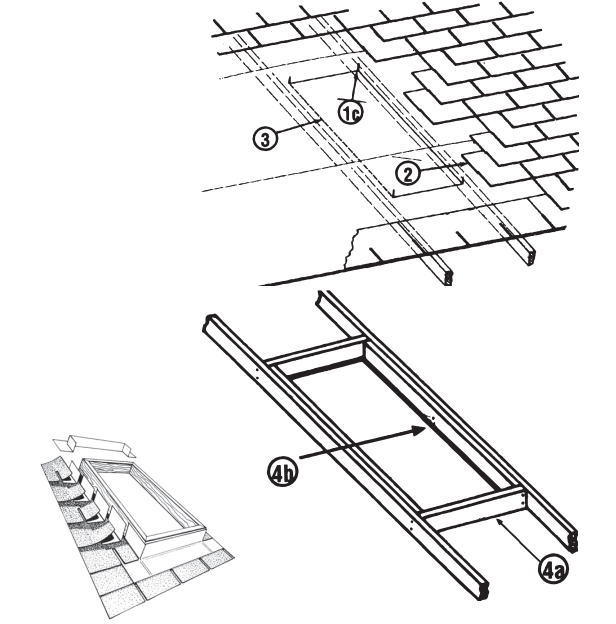 1c

3

2

4b

4a