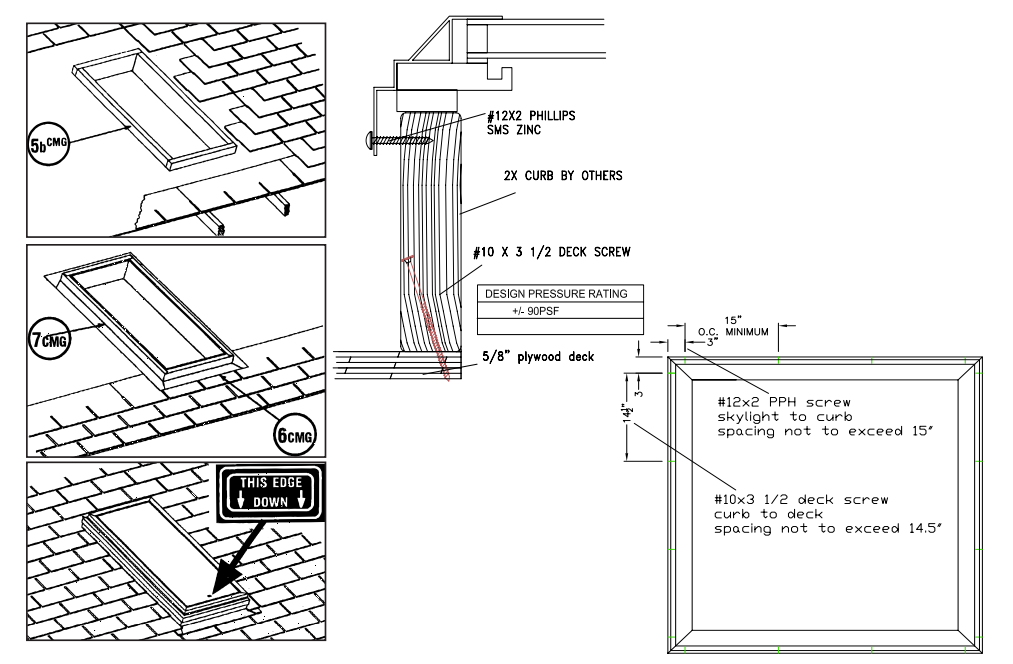 5b CMG

7 CMG

6 CMG

THIS EDGE DOWN

#12X2 PHILLIPS SMS ZINC

2X CURB BY OTHERS

#10 X 3 1/2 DECK SCREW

| DESIGN PRESSURE RATING |
|---|
| +/- 90PSF |
| |

5/8" plywood deck

15" O.C. MINIMUM

3"

3

$14\frac{1}{2}$"

#12x2 PPH screw skylight to curb spacing not to exceed 15"

#10x3 1/2 deck screw curb to deck spacing not to exceed 14.5"