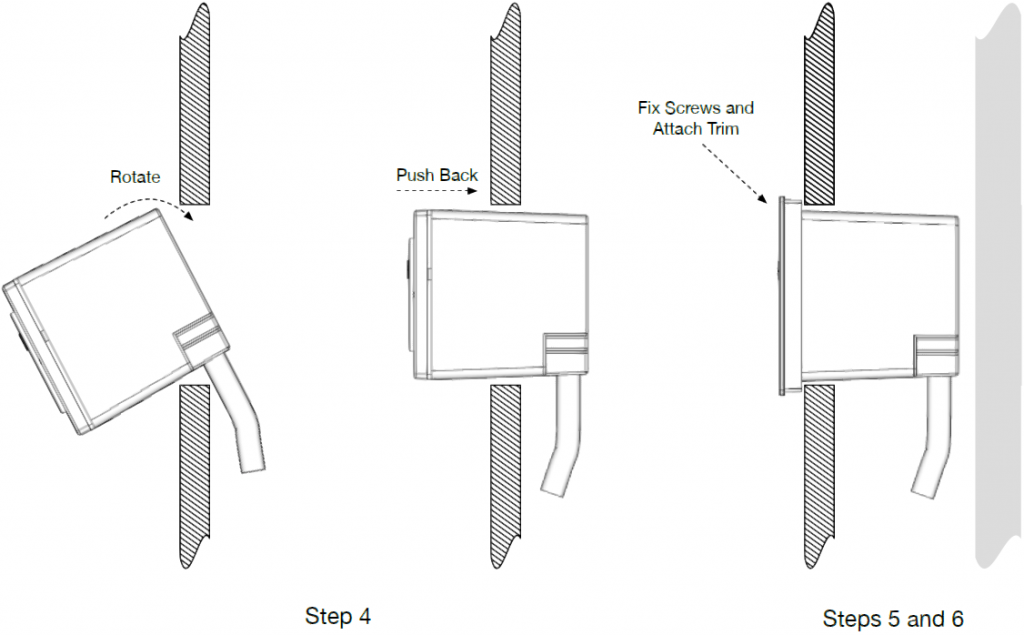 Rotate

Push Back

Fix Screws and Attach Trim

Step 4

Steps 5 and 6