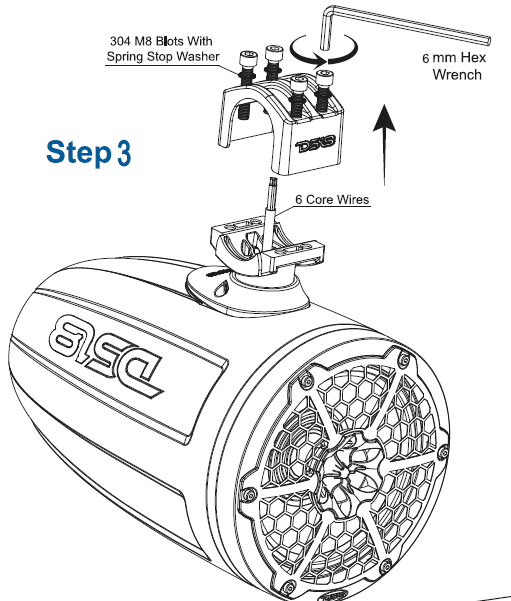 304 M8 Blots With Spring Stop Washer

6 mm Hex Wrench

Step 3

DS18

6 Core Wires

DS18