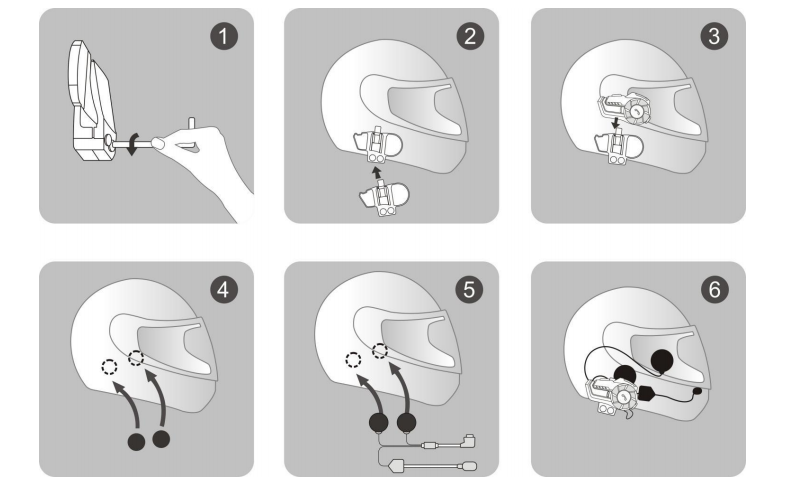 1

2

3

4

5

6