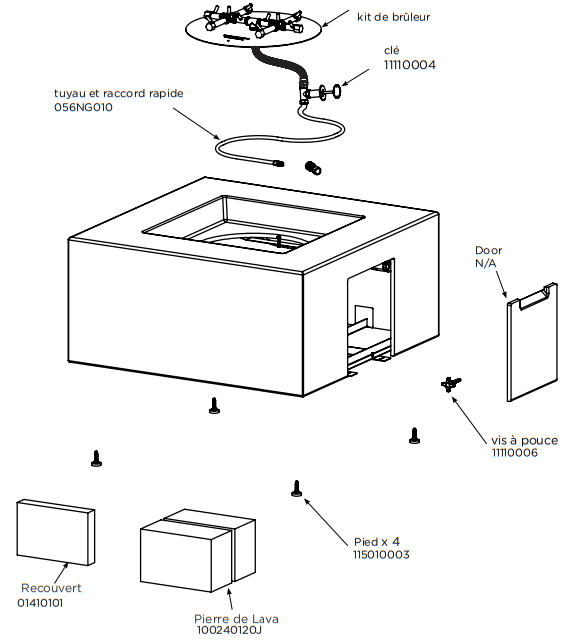 kit de brûleur

clé
11110004

tuyau et raccord rapide
056NG010

Door
N/A

vis à pouce
11110006

Pied x 4
115010003

Recouvert
01410101

Pierre de Lava
100240120J