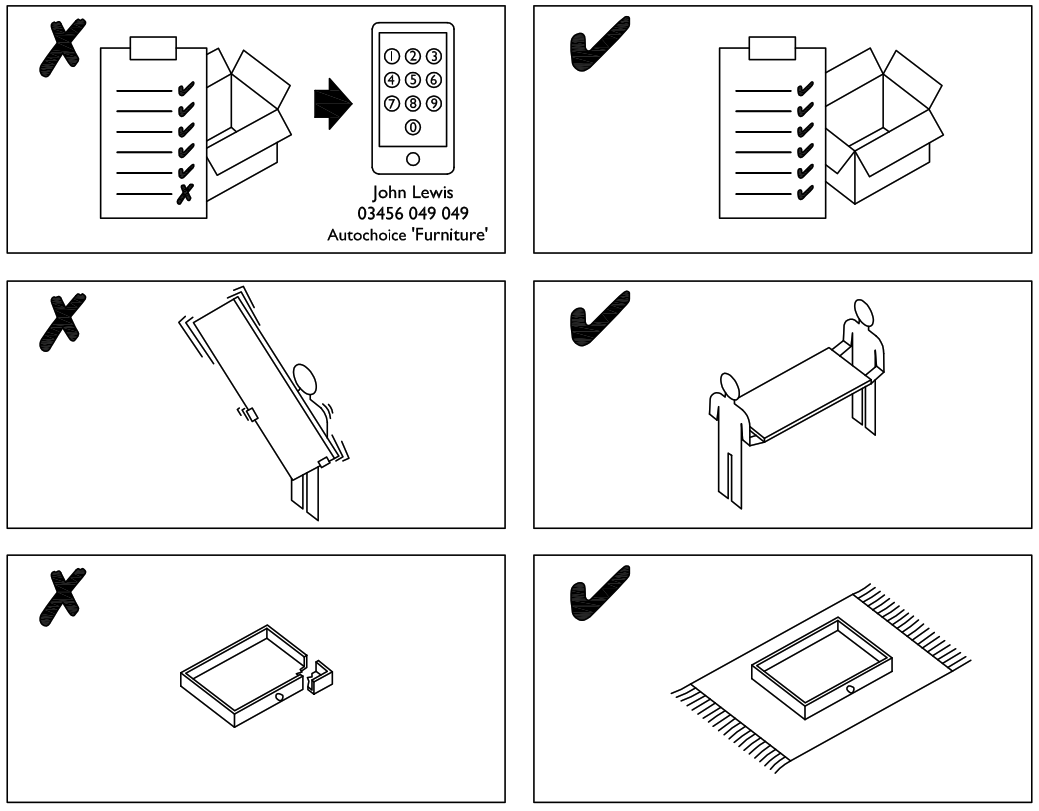 1 2 3
4 5 6
7 8 9
0

John Lewis
03456 049 049
Autochoice 'Furniture'