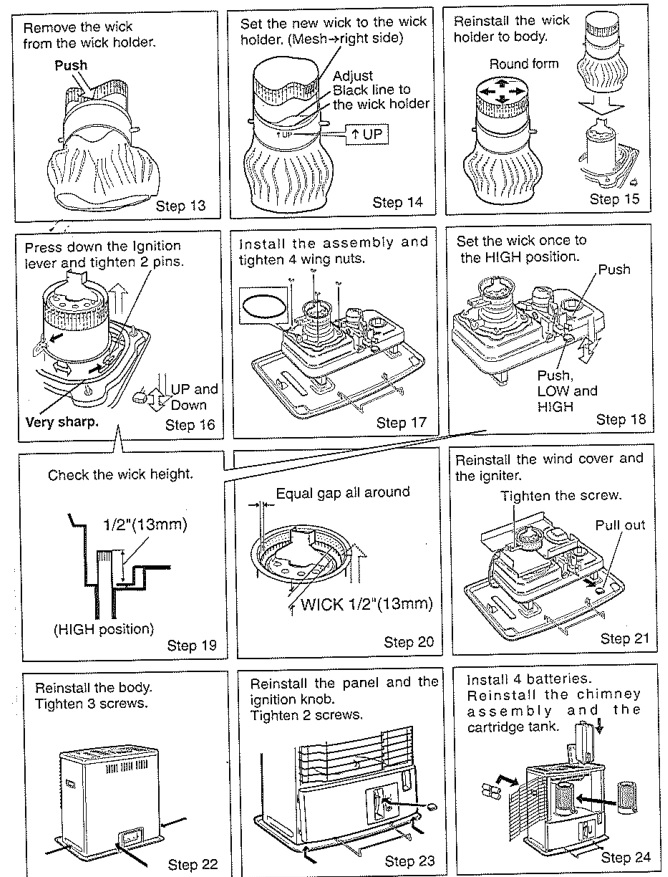 Remove the wick from the wick holder.

Push

Step 13

Set the new wick to the wick holder. (Mesh→right side)

Adjust Black line to the wick holder

↑UP

↑UP

Step 14

Reinstall the wick holder to body.

Round form

Step 15

Press down the Ignition lever and tighten 2 pins.

UP and Down

Very sharp.

Step 16

Install the assembly and tighten 4 wing nuts.

Step 17

Set the wick once to the HIGH position.

Push

Push, LOW and HIGH

Step 18

Check the wick height.

1/2"(13mm)

(HIGH position)

Step 19

Equal gap all around

WICK 1/2"(13mm)

Step 20

Reinstall the wind cover and the igniter.

Tighten the screw.

Pull out

Step 21

Reinstall the body. Tighten 3 screws.

Step 22

Reinstall the panel and the ignition knob. Tighten 2 screws.

Step 23

Install 4 batteries. Reinstall the chimney assembly and the cartridge tank.

Step 24