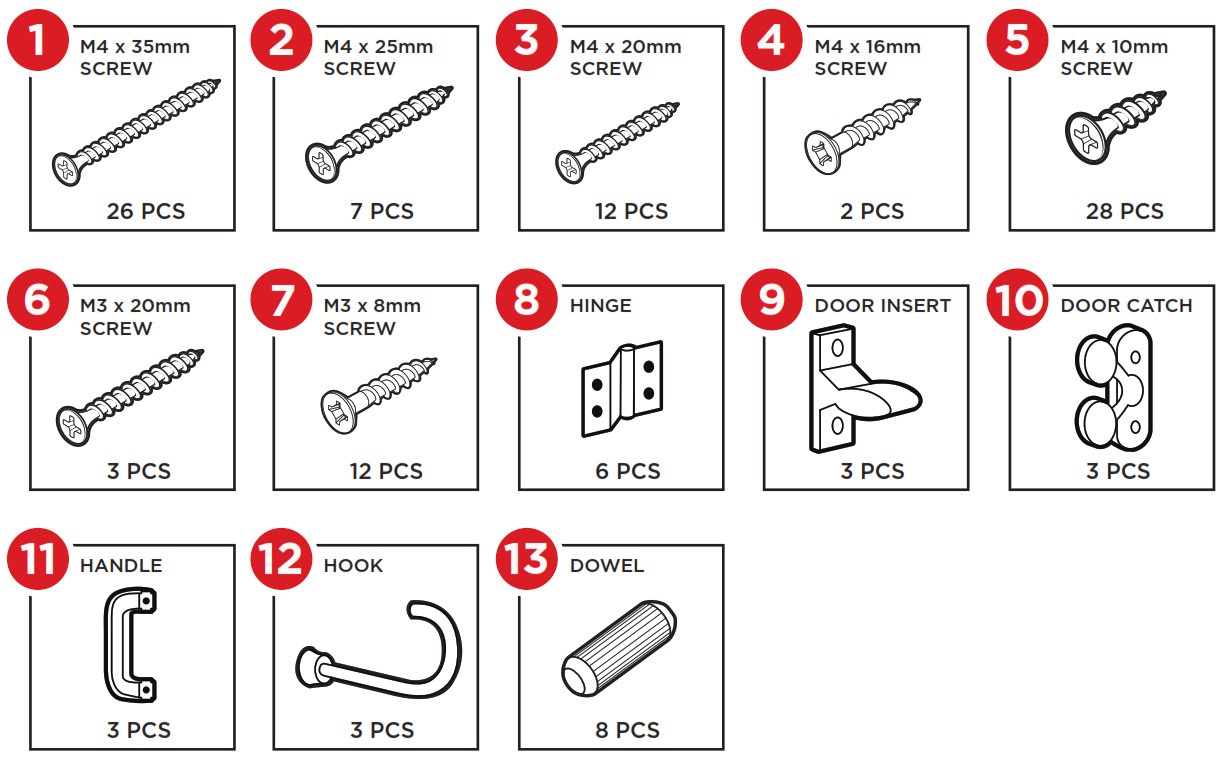 1 M4 x 35mm SCREW
26 PCS

2 M4 x 25mm SCREW
7 PCS

3 M4 x 20mm SCREW
12 PCS

4 M4 x 16mm SCREW
2 PCS

5 M4 x 10mm SCREW
28 PCS

6 M3 x 20mm SCREW
3 PCS

7 M3 x 8mm SCREW
12 PCS

8 HINGE
6 PCS

9 DOOR INSERT
3 PCS

10 DOOR CATCH
3 PCS

11 HANDLE
3 PCS

12 HOOK
3 PCS

13 DOWEL
8 PCS