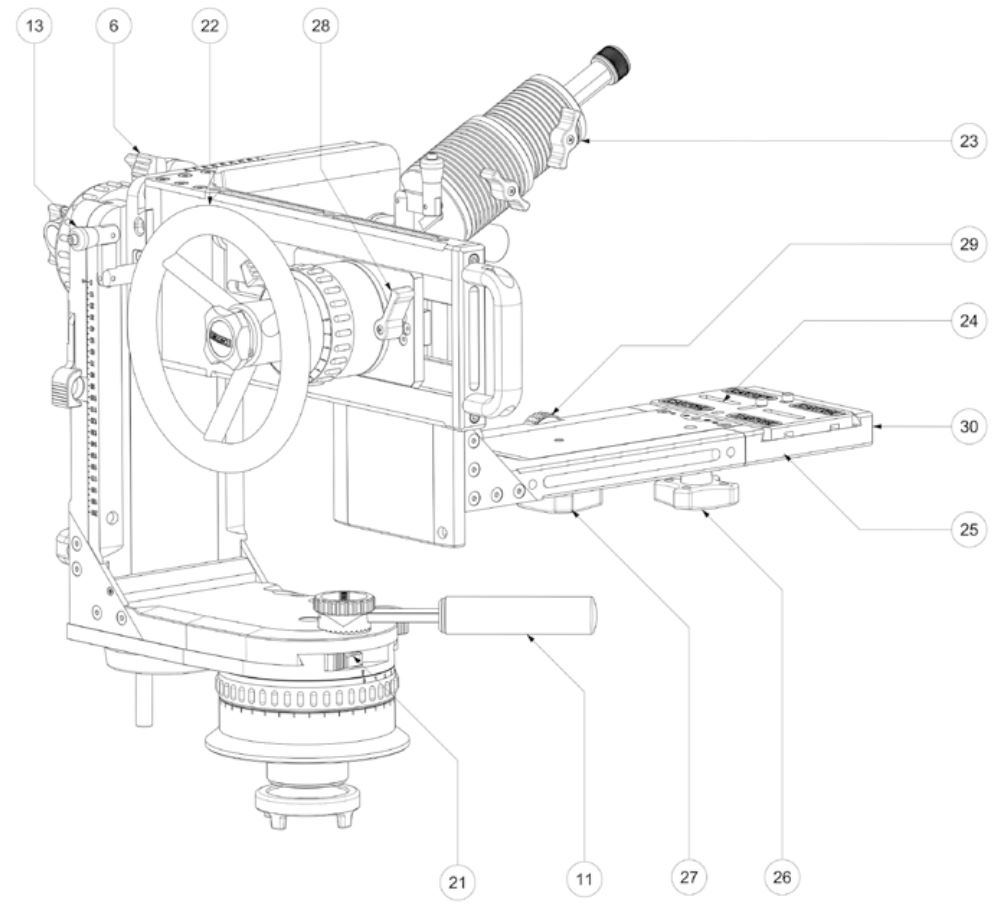 13
6
22
28
23
29
24
30
25
21
11
27
26