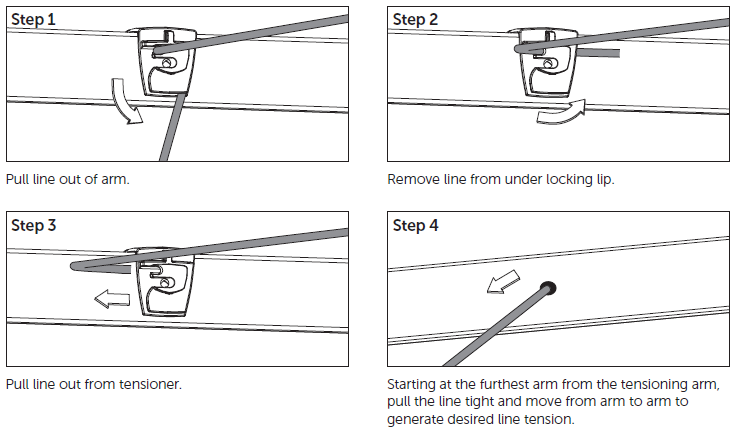 Step 1

Pull line out of arm.

Step 2

Remove line from under locking lip.

Step 3

Pull line out from tensioner.

Step 4

Starting at the furthest arm from the tensioning arm, pull the line tight and move from arm to arm to generate desired line tension.