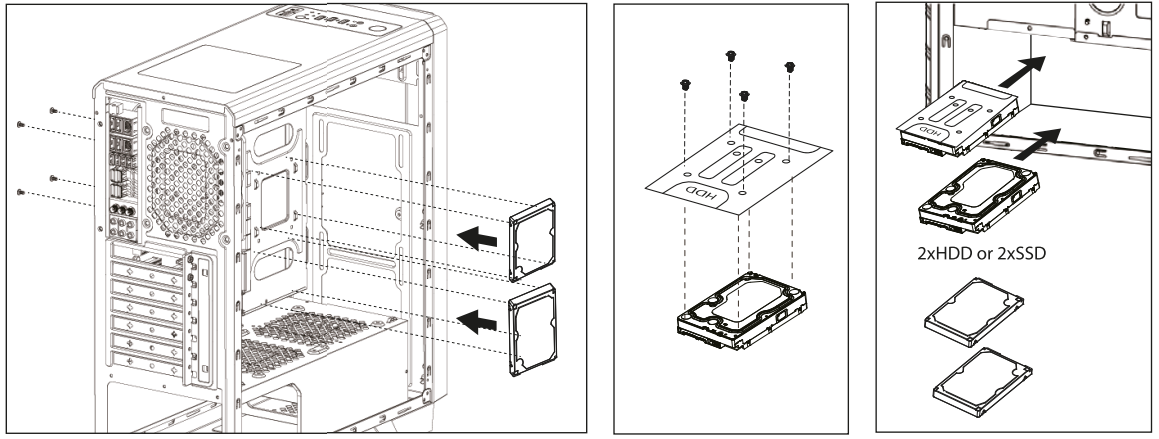 HDD

HDD

2xHDD or 2xSSD