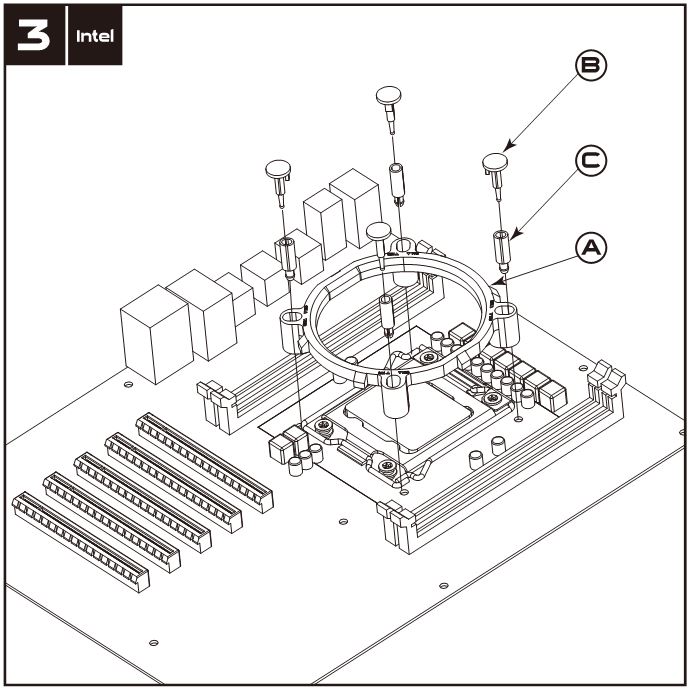 3 Intel

B

C

A