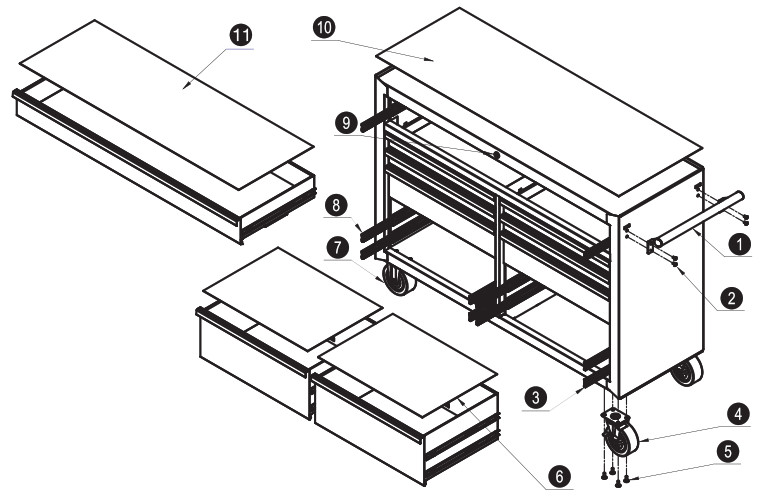 11
10
9
8
7
1
2
3
4
5
6